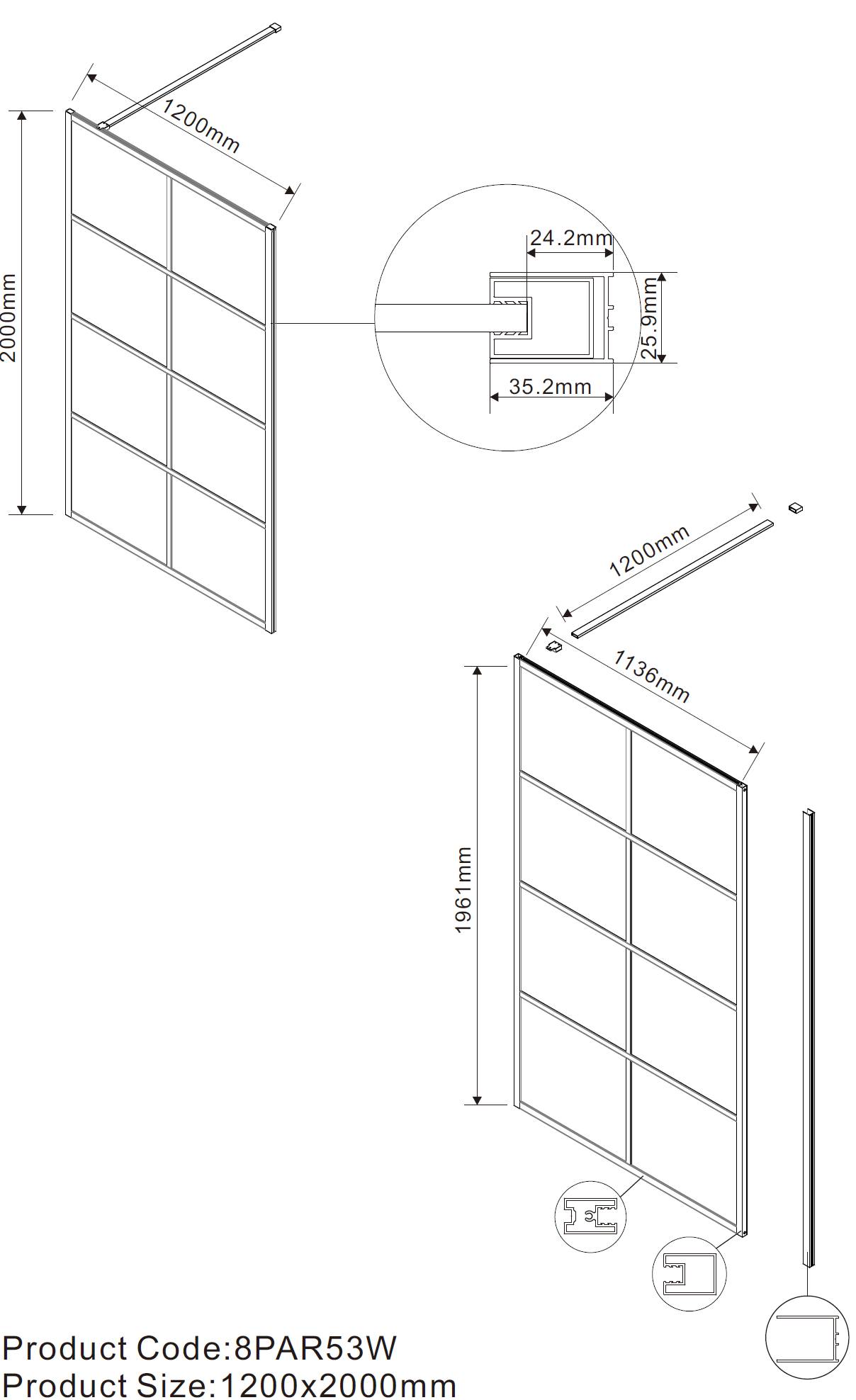 1200mm

2000mm

24.2mm

25.9mm

35.2mm

1200mm

1136mm

1961mm

Product Code:8PAR53W
Product Size:1200x2000mm